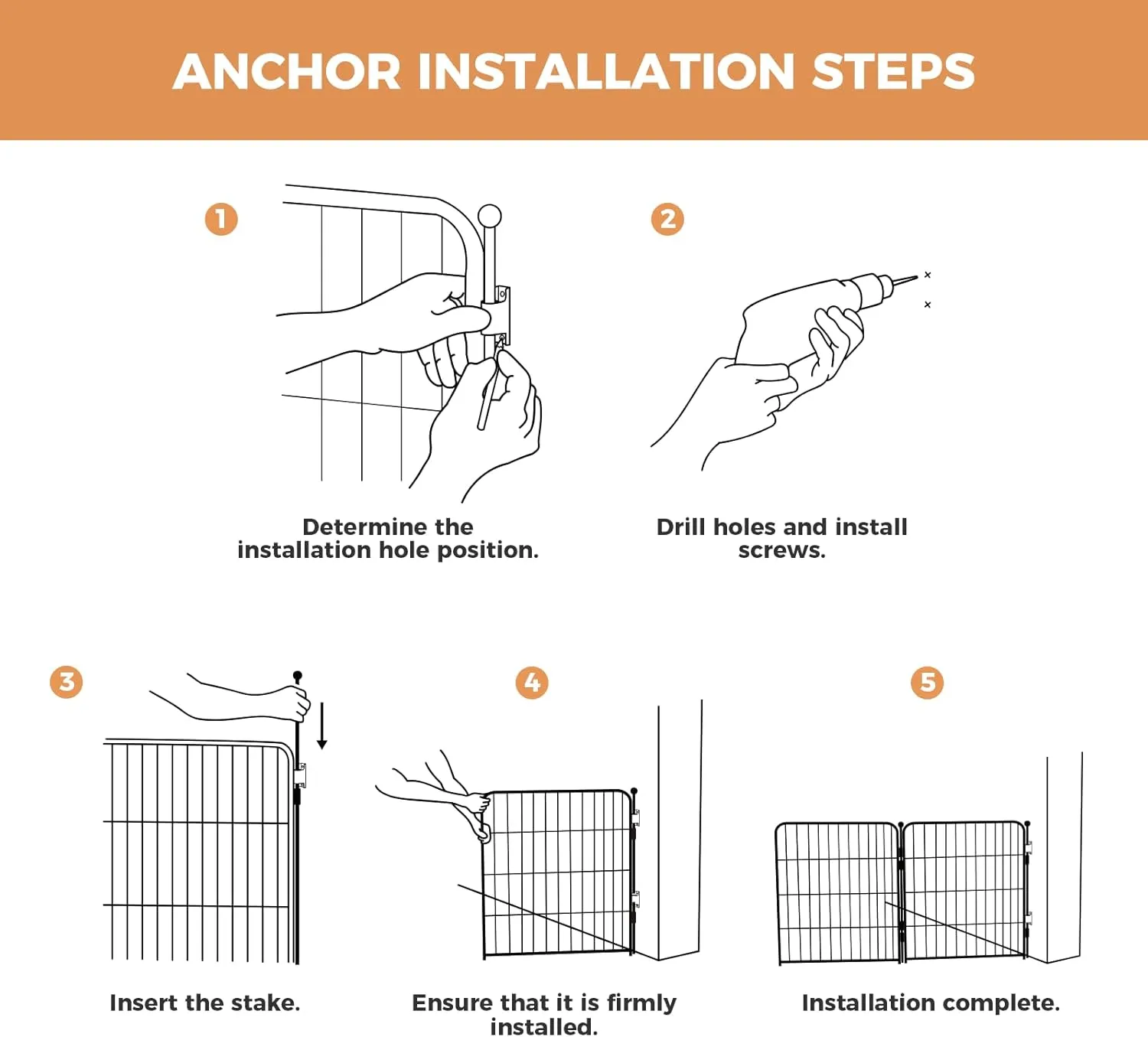 ANCHOR INSTALLATION STEPS

1

Determine the installation hole position.

2

Drill holes and install screws.

3

Insert the stake.

4

Ensure that it is firmly installed.

5

Installation complete.